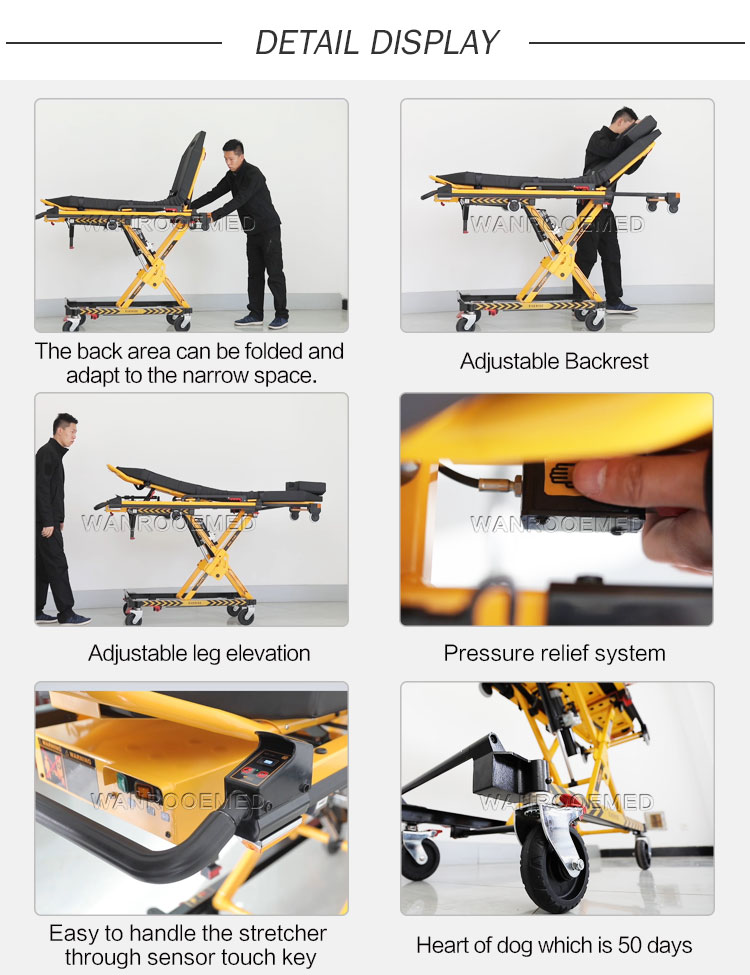 DETAIL DISPLAY

WANROOEMED

The back area can be folded and adapt to the narrow space.

WANROOEMED

Adjustable Backrest

WANROOEMED

Adjustable leg elevation

WANROOEMED

Pressure relief system

WANROOEMED

Easy to handle the stretcher through sensor touch key

WANROOEMED

Heart of dog which is 50 days