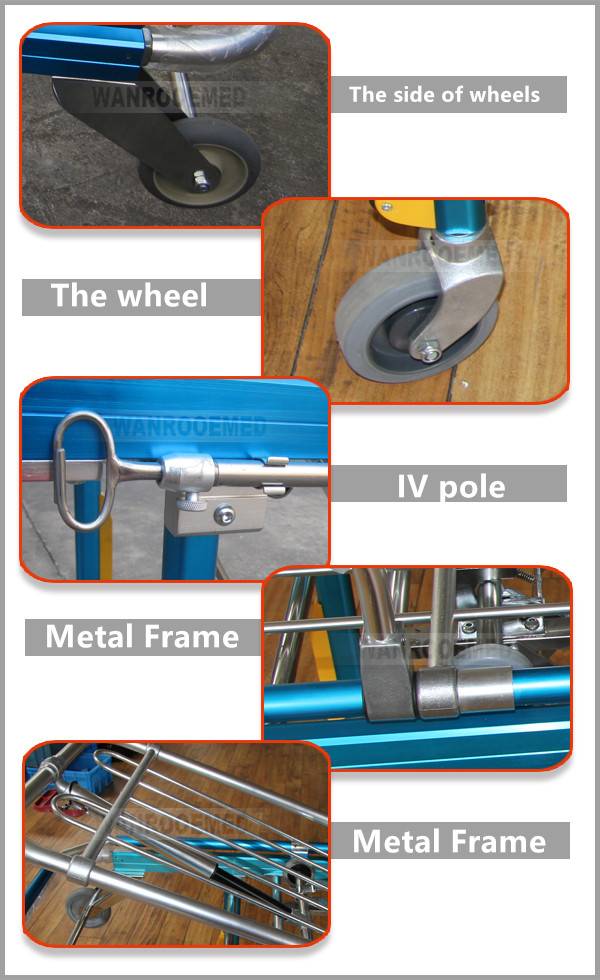 WANROOEMED

The side of wheels

The wheel

WANROOEMED

IV pole

Metal Frame

WANROOEMED

WANROOEMED

Metal Frame