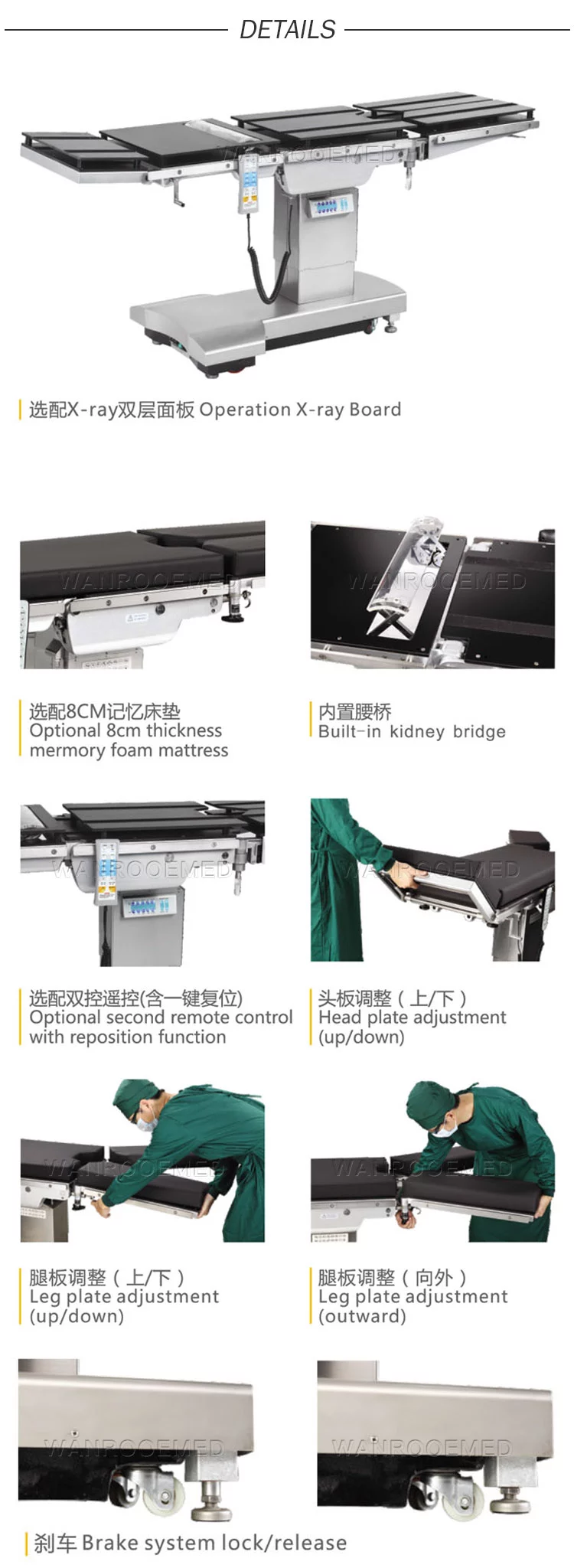 DETAILS

WANROOEMED

选配X-ray双层面板 Operation X-ray Board

WANROOEMED

WANROOEMED

选配8CM记忆床垫
Optional 8cm thickness mermory foam mattress

内置腰桥
Built-in kidney bridge

WANROOEMED

WANROOEMED

选配双控遥控(含一键复位)
Optional second remote control with reposition function

头板调整（上/下）
Head plate adjustment (up/down)

WANROOEMED

WANROOEMED

腿板调整（上/下）
Leg plate adjustment (up/down)

腿板调整（向外）
Leg plate adjustment (outward)

WANROOEMED

WANROOEMED

刹车 Brake system lock/release