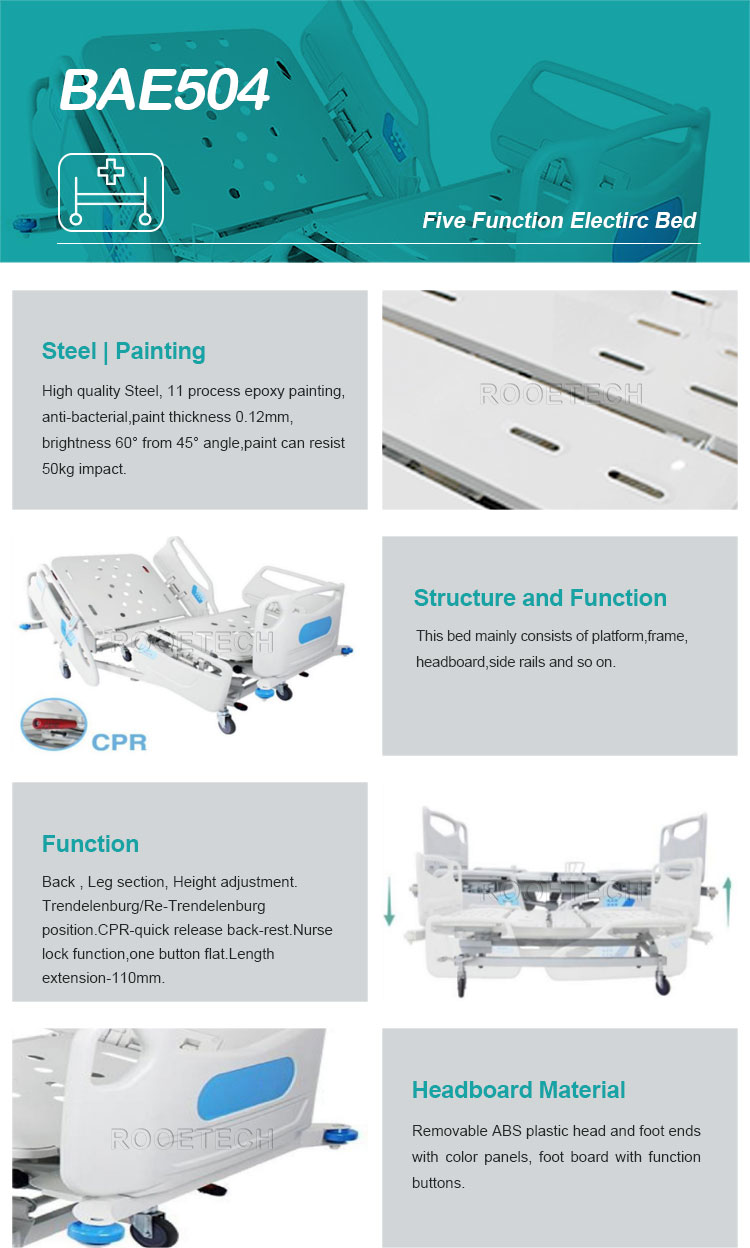 BAE504

Five Function Electirc Bed

Steel | Painting

High quality Steel, 11 process epoxy painting, anti-bacterial,paint thickness 0.12mm, brightness 60° from 45° angle,paint can resist 50kg impact.

ROOETECH

ROOETECH

CPR

Structure and Function

This bed mainly consists of platform,frame, headboard,side rails and so on.

Function

Back , Leg section, Height adjustment. Trendelenburg/Re-Trendelenburg position.CPR-quick release back-rest.Nurse lock function,one button flat.Length extension-110mm.

ROOETECH

ROOETECH

Headboard Material

Removable ABS plastic head and foot ends with color panels, foot board with function buttons.