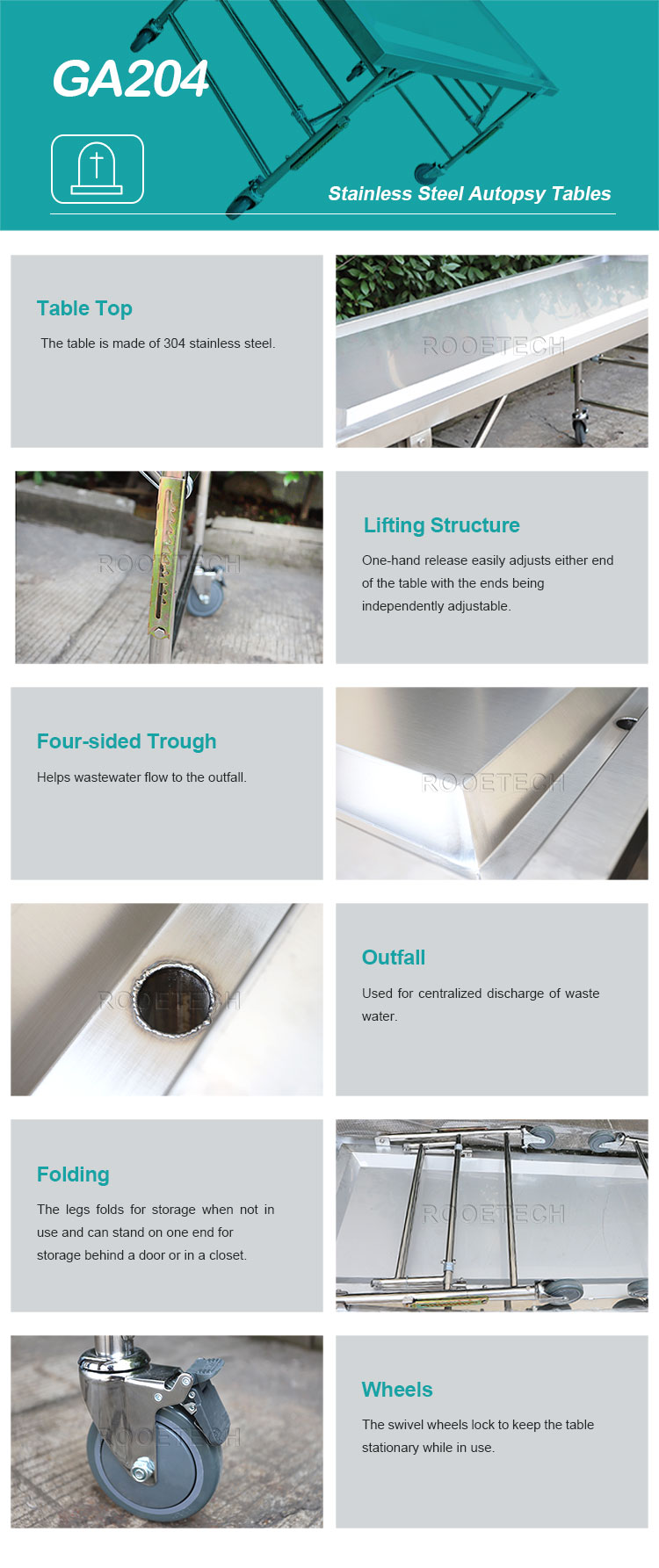 GA204

Stainless Steel Autopsy Tables

Table Top

The table is made of 304 stainless steel.

ROOETECH

ROOETECH

Lifting Structure

One-hand release easily adjusts either end of the table with the ends being independently adjustable.

Four-sided Trough

Helps wastewater flow to the outfall.

ROOETECH

ROOETECH

Outfall

Used for centralized discharge of waste water.

Folding

The legs folds for storage when not in use and can stand on one end for storage behind a door or in a closet.

ROOETECH

ROOETECH

Wheels

The swivel wheels lock to keep the table stationary while in use.