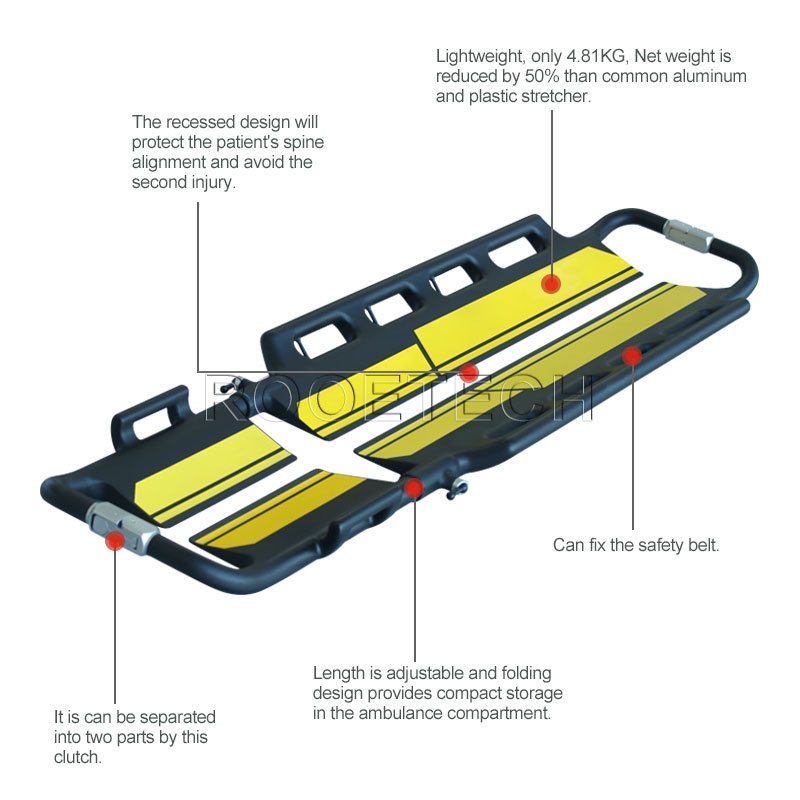 Lightweight, only 4.81KG, Net weight is reduced by 50% than common aluminum and plastic stretcher.

The recessed design will protect the patient's spine alignment and avoid the second injury.

ROOETECH

Can fix the safety belt.

Length is adjustable and folding design provides compact storage in the ambulance compartment.

It is can be separated into two parts by this clutch.