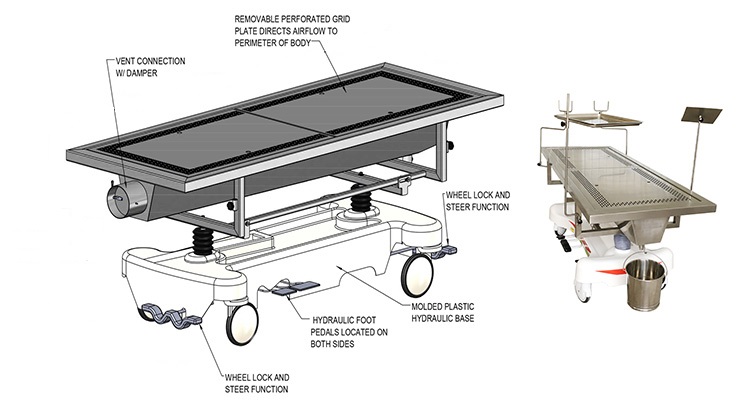 REMOVABLE PERFORATED GRID PLATE DIRECTS AIRFLOW TO PERIMETER OF BODY

VENT CONNECTION W/ DAMPER

WHEEL LOCK AND STEER FUNCTION

MOLDED PLASTIC HYDRAULIC BASE

HYDRAULIC FOOT PEDALS LOCATED ON BOTH SIDES

WHEEL LOCK AND STEER FUNCTION