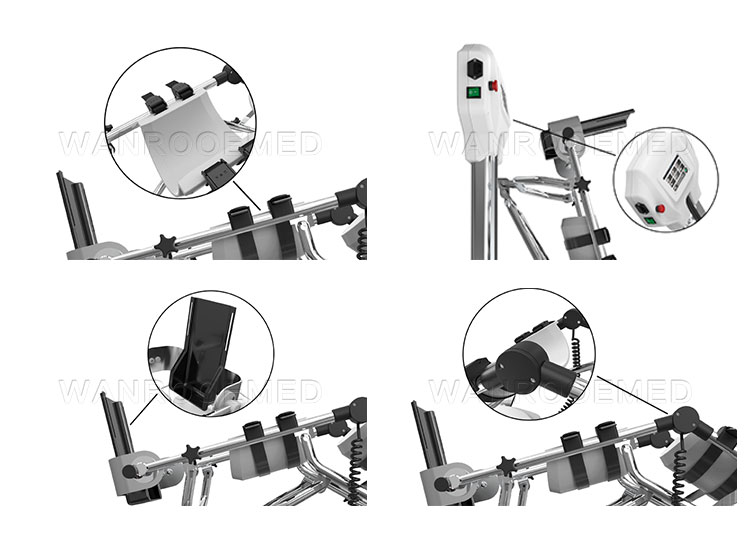 WANROOEMED

WANROOEMED

WANROOEMED

WANROOEMED