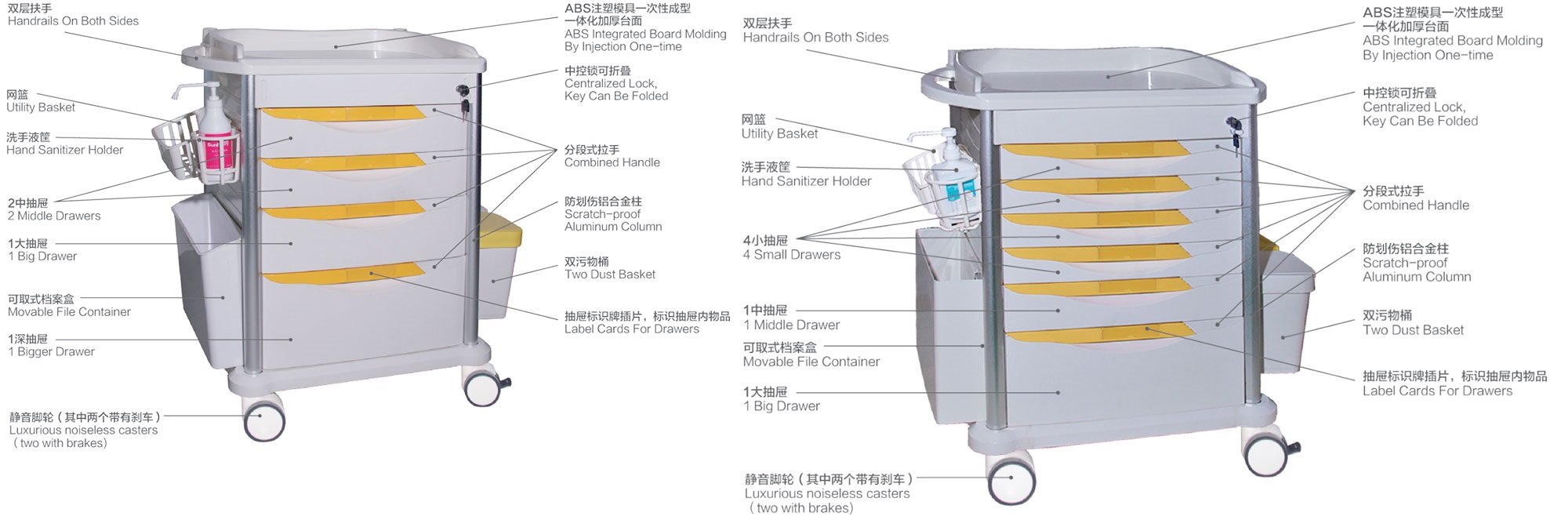 双层扶手
Handrails On Both Sides

网篮
Utility Basket

洗手液筐
Hand Sanitizer Holder

2中抽屉
2 Middle Drawers

1大抽屉
1 Big Drawer

可取式档案盒
Movable File Container

1深抽屉
1 Bigger Drawer

静音脚轮（其中两个带有刹车）
Luxurious noiseless casters
（two with brakes）

ABS注塑模具一次性成型
一体化加厚台面
ABS Integrated Board Molding
By Injection One-time

中控锁可折叠
Centralized Lock,
Key Can Be Folded

分段式拉手
Combined Handle

防划伤铝合金柱
Scratch-proof
Aluminum Column

双污物桶
Two Dust Basket

抽屉标识牌插片，标识抽屉内物品
Label Cards For Drawers

双层扶手
Handrails On Both Sides

网篮
Utility Basket

洗手液筐
Hand Sanitizer Holder

4小抽屉
4 Small Drawers

1中抽屉
1 Middle Drawer

可取式档案盒
Movable File Container

1大抽屉
1 Big Drawer

静音脚轮（其中两个带有刹车）
Luxurious noiseless casters
（two with brakes）

ABS注塑模具一次性成型
一体化加厚台面
ABS Integrated Board Molding
By Injection One-time

中控锁可折叠
Centralized Lock,
Key Can Be Folded

分段式拉手
Combined Handle

防划伤铝合金柱
Scratch-proof
Aluminum Column

双污物桶
Two Dust Basket

抽屉标识牌插片，标识抽屉内物品
Label Cards For Drawers