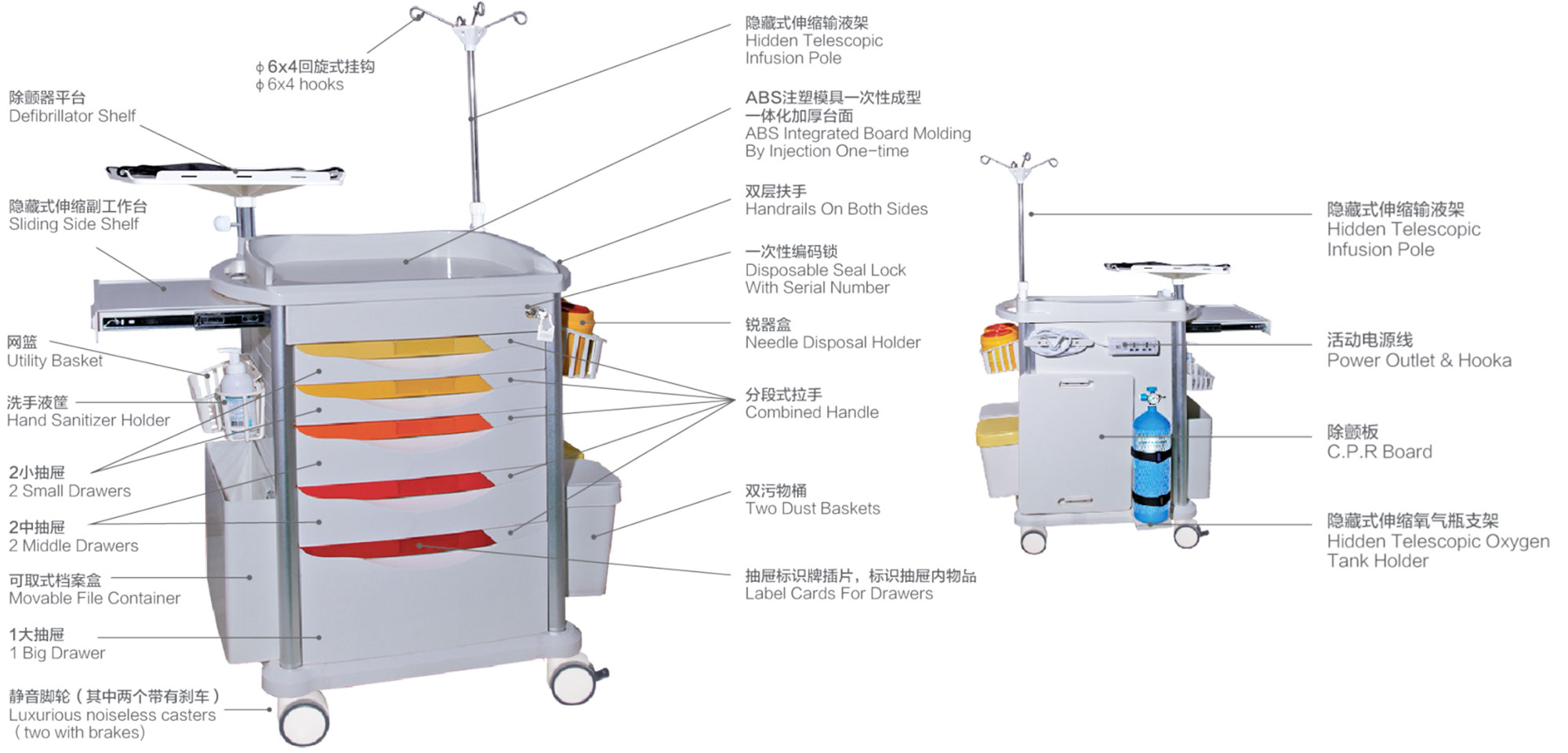 ϕ 6x4回旋式挂钩
ϕ 6x4 hooks

除颤器平台
Defibrillator Shelf

隐藏式伸缩副工作台
Sliding Side Shelf

网篮
Utility Basket

洗手液筐
Hand Sanitizer Holder

2小抽屉
2 Small Drawers

2中抽屉
2 Middle Drawers

可取式档案盒
Movable File Container

1大抽屉
1 Big Drawer

静音脚轮（其中两个带有刹车）
Luxurious noiseless casters
（two with brakes）

隐藏式伸缩输液架
Hidden Telescopic Infusion Pole

ABS注塑模具一次性成型
一体化加厚台面
ABS Integrated Board Molding By Injection One-time

双层扶手
Handrails On Both Sides

一次性编码锁
Disposable Seal Lock With Serial Number

锐器盒
Needle Disposal Holder

分段式拉手
Combined Handle

双污物桶
Two Dust Baskets

抽屉标识牌插片，标识抽屉内物品
Label Cards For Drawers

隐藏式伸缩输液架
Hidden Telescopic Infusion Pole

活动电源线
Power Outlet & Hooka

除颤板
C.P.R Board

隐藏式伸缩氧气瓶支架
Hidden Telescopic Oxygen Tank Holder